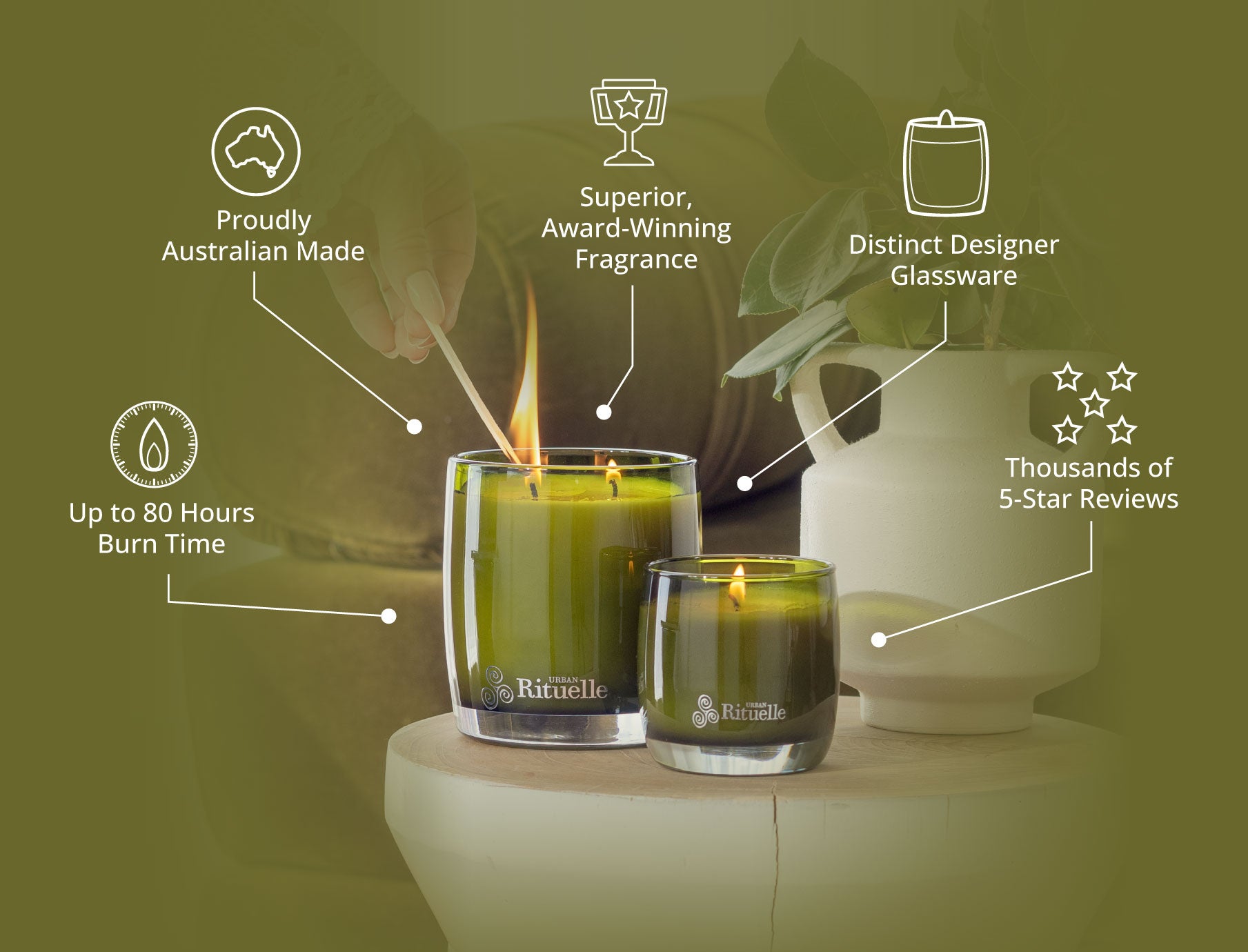 Proudly Australian Made

Superior, Award-Winning Fragrance

Distinct Designer Glassware

Up to 80 Hours Burn Time

Thousands of 5-Star Reviews

URBAN Rituelle

URBAN Rituelle